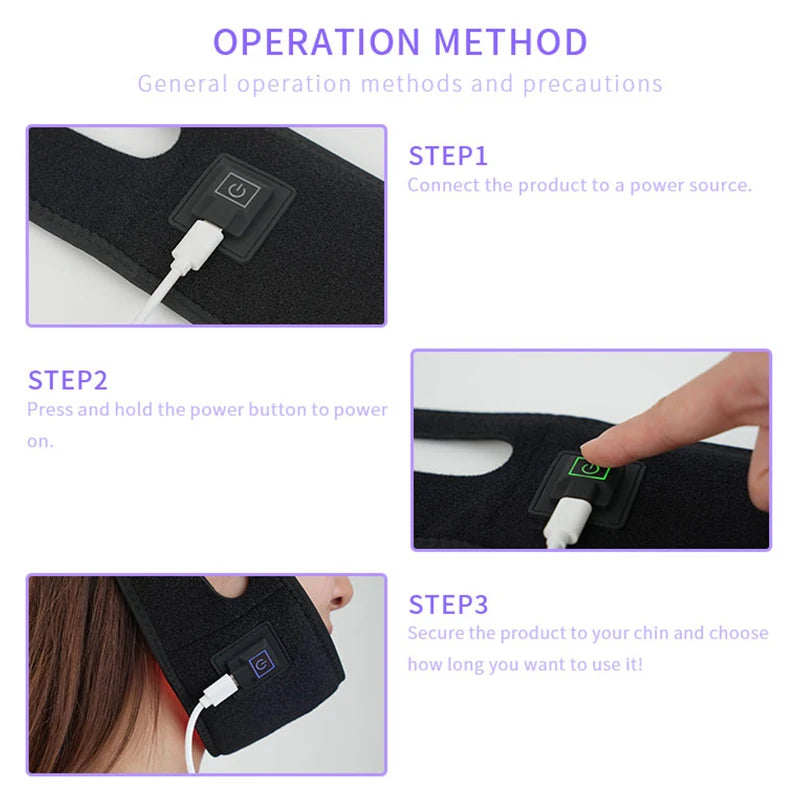 OPERATION METHOD

General operation methods and precautions

STEP1

Connect the product to a power source.

STEP2

Press and hold the power button to power on.

STEP3

Secure the product to your chin and choose how long you want to use it!