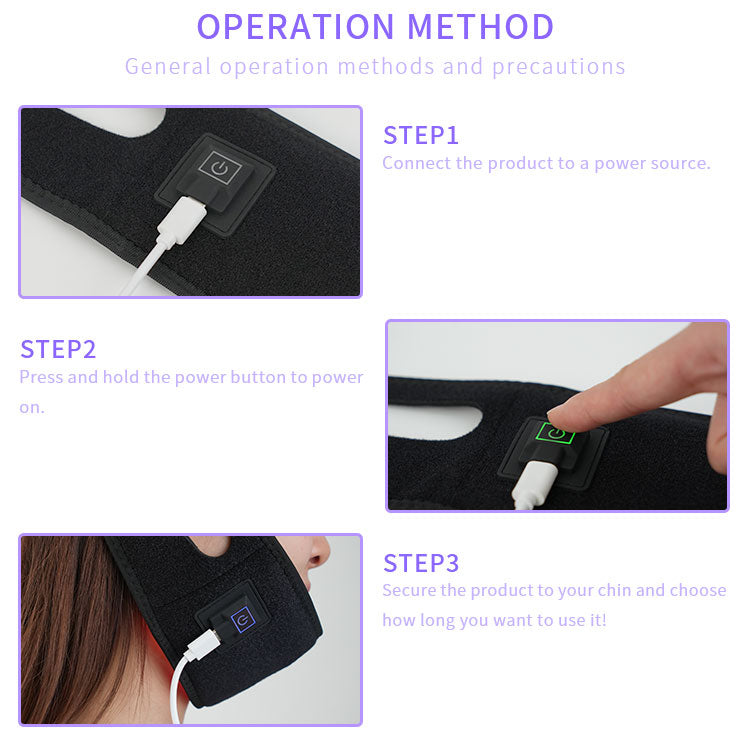 OPERATION METHOD

General operation methods and precautions

STEP1

Connect the product to a power source.

STEP2

Press and hold the power button to power on.

STEP3

Secure the product to your chin and choose how long you want to use it!